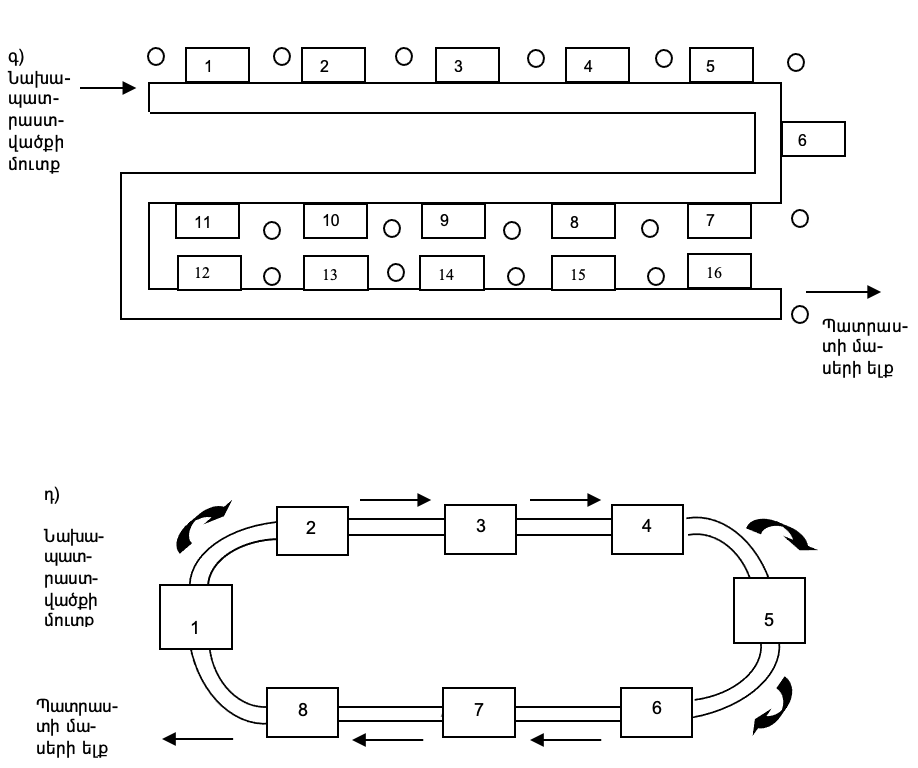 գ)
Նախապատրաստվածքի մուտք

1
2
3
4
5
6
11
10
9
8
7
12
13
14
15
16

Պատրաստի մասերի ելք

դ)

Նախապատրաստվածքի մուտք

2
3
4
1
5
8
7
6

Պատրաստի մասերի ելք